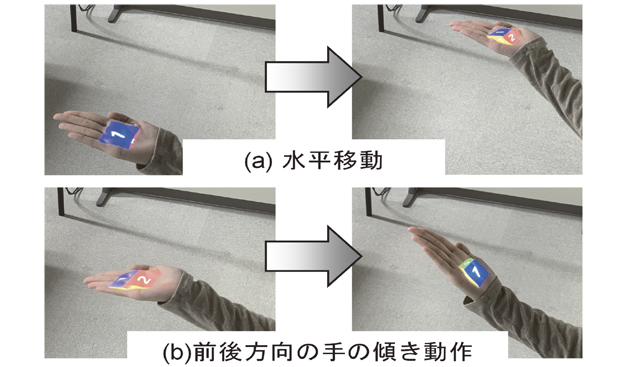 1

2

(a) 水平移動

2

1

(b)前後方向の手の傾き動作